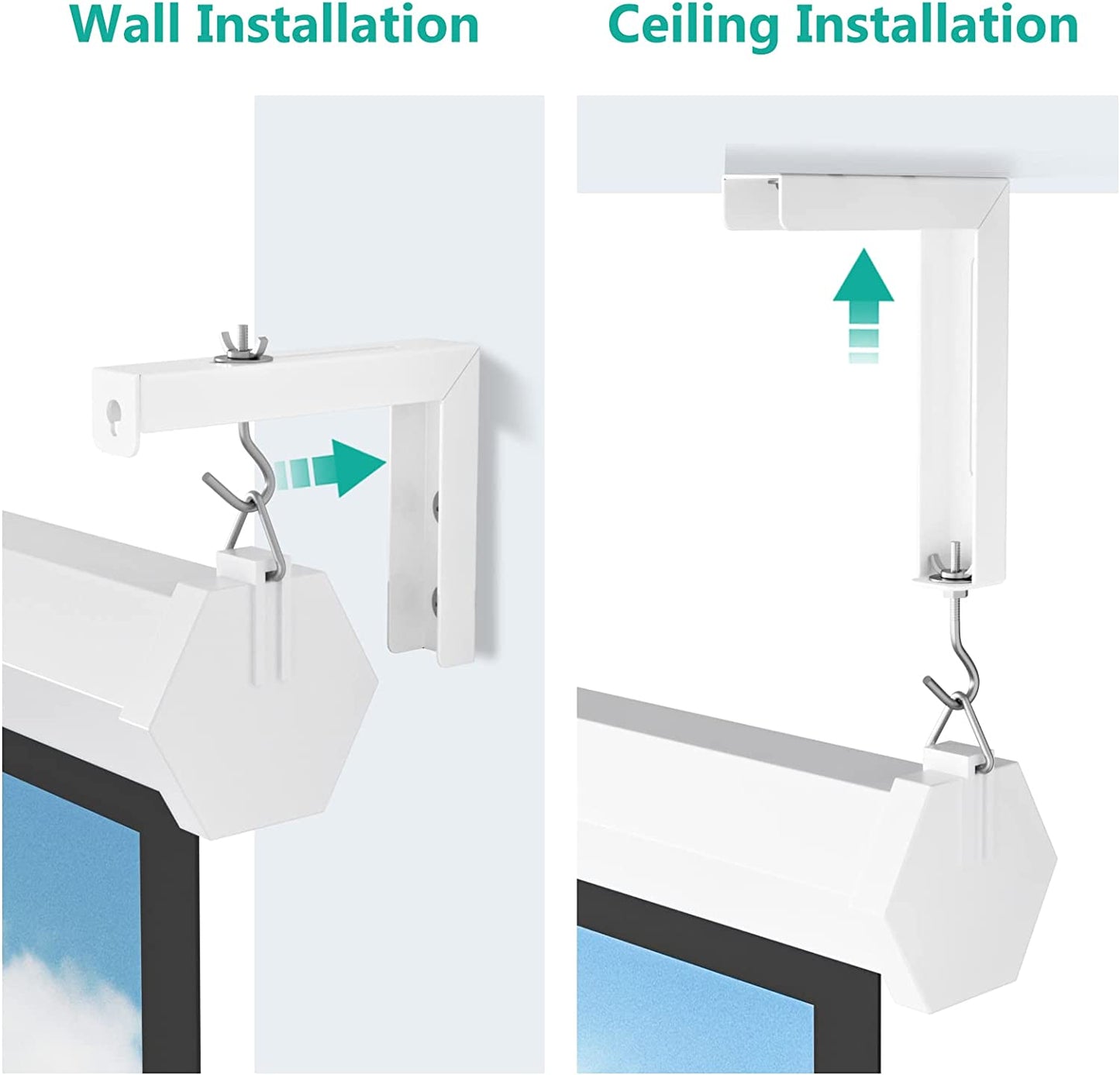 Wall Installation

Ceiling Installation