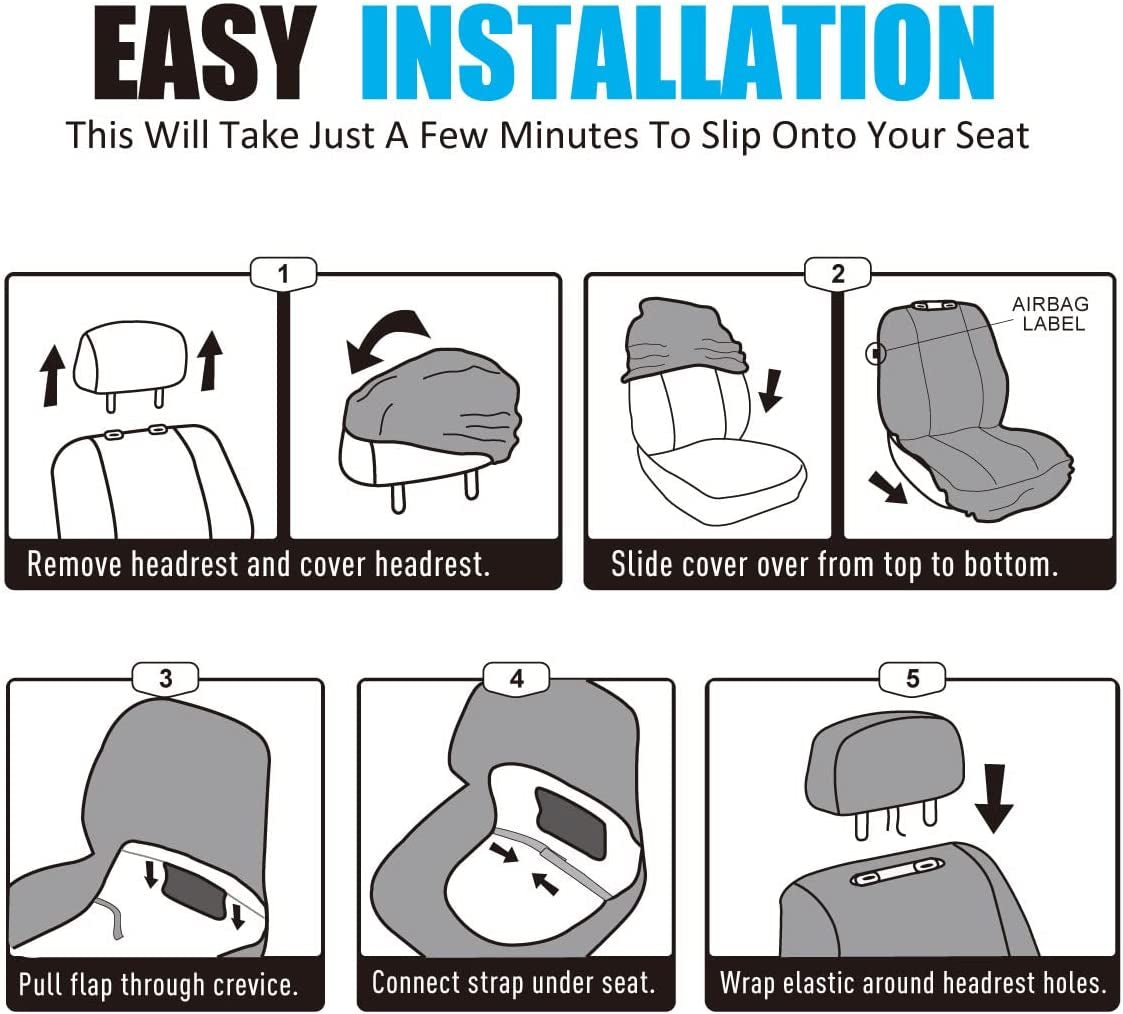 EASY INSTALLATION

This Will Take Just A Few Minutes To Slip Onto Your Seat

1

Remove headrest and cover headrest.

2

AIRBAG LABEL

Slide cover over from top to bottom.

3

Pull flap through crevice.

4

Connect strap under seat.

5

Wrap elastic around headrest holes.